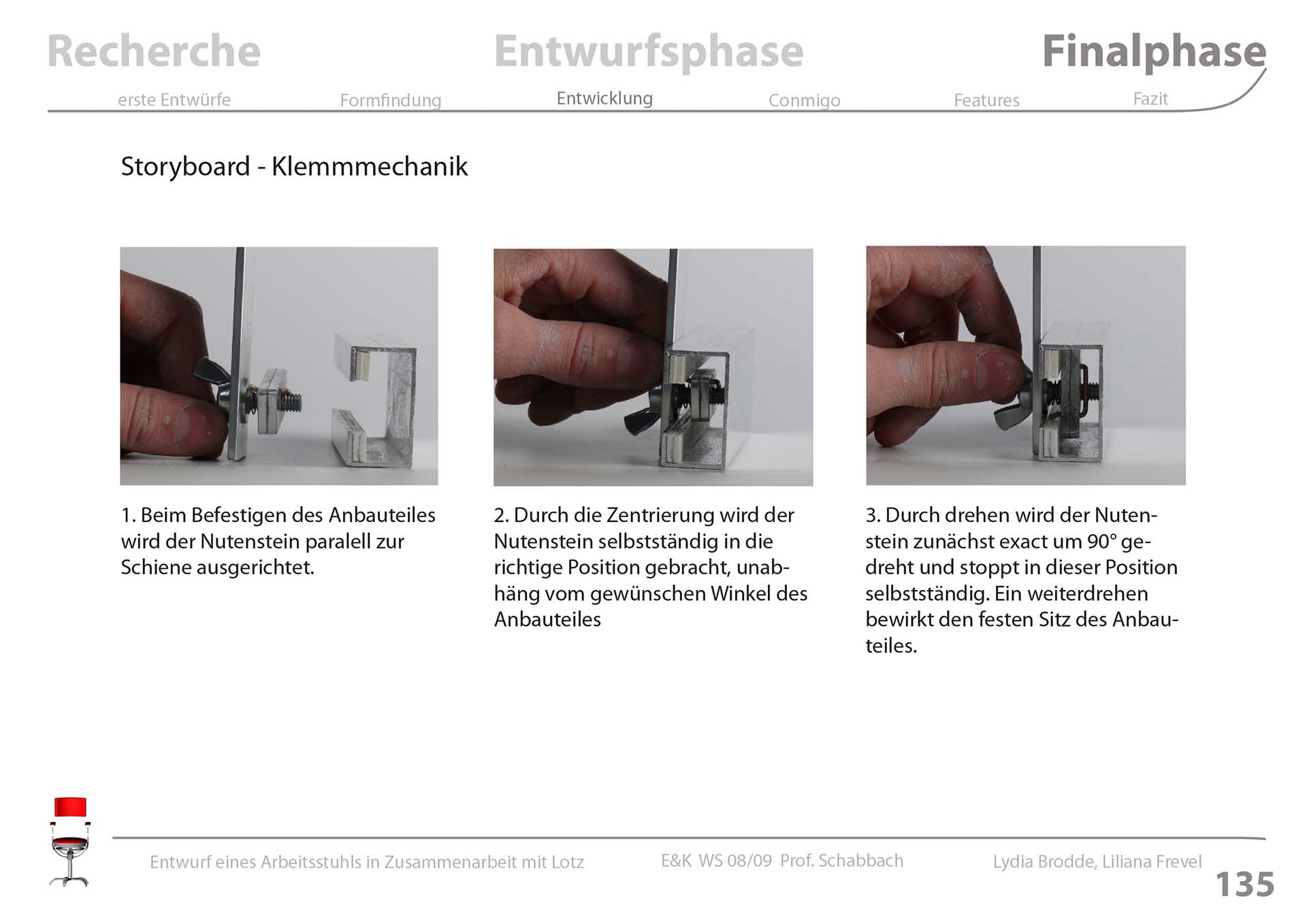 Recherche Entwurfsphase Finalphase

erste Entwürfe Formfindung Entwicklung Conmigo Features Fazit

Storyboard - Klemmmechanik

1. Beim Befestigen des Anbauteiles wird der Nutenstein paralell zur Schiene ausgerichtet.

2. Durch die Zentrierung wird der Nutenstein selbstständig in die richtige Position gebracht, unabhäng vom gewünschen Winkel des Anbauteiles

3. Durch drehen wird der Nutenstein zunächst exact um 90° gedreht und stoppt in dieser Position selbstständig. Ein weiterdrehen bewirkt den festen Sitz des Anbauteiles.

Entwurf eines Arbeitsstuhls in Zusammenarbeit mit Lotz E&K WS 08/09 Prof. Schabbach Lydia Brodde, Liliana Frevel

135